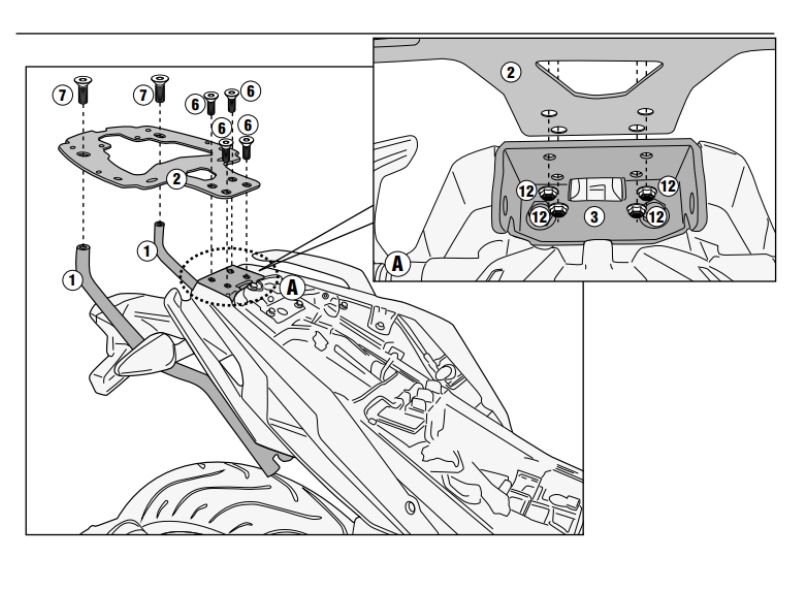 7
7
6
6
6
6
2
1
1
A
2
12
12
12
12
3
A