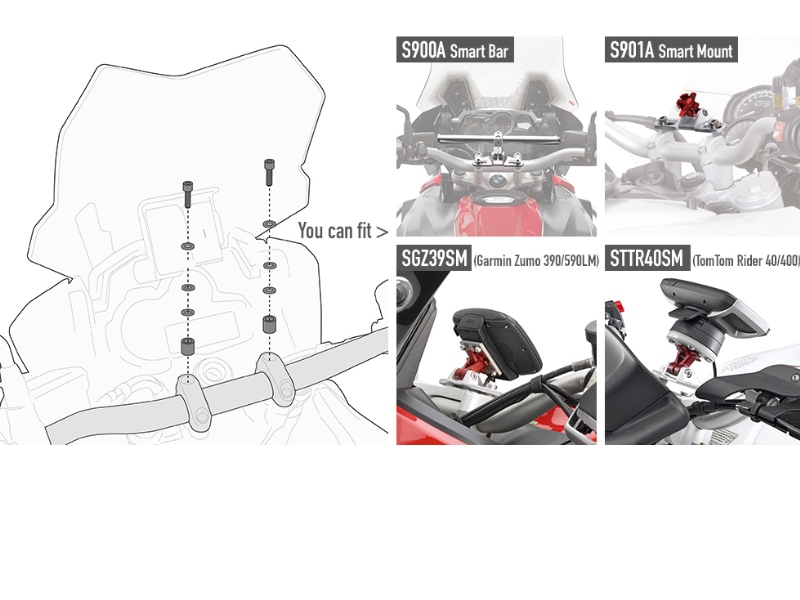 You can fit >

S900A Smart Bar

S901A Smart Mount

SGZ39SM (Garmin Zumo 390/590LM)

STTR40SM (TomTom Rider 40/400)