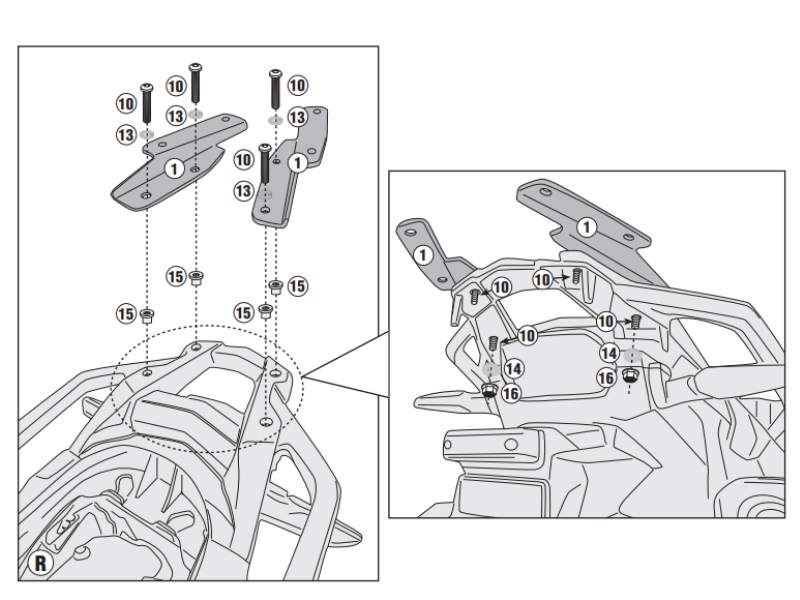 10
10
10
13
13
13
1
10
1
13
15
15
15
15
R
1
1
10
10
10
10
14
14
16
16