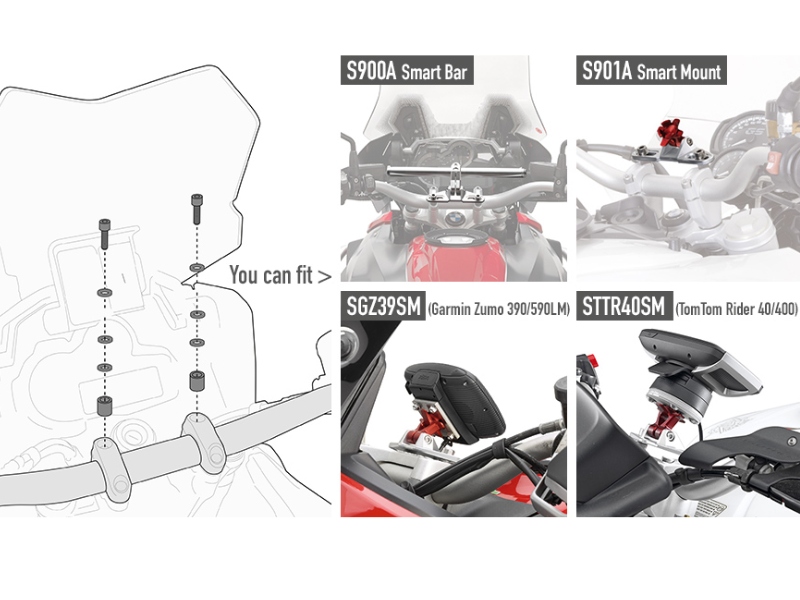 You can fit >

S900A Smart Bar

S901A Smart Mount

SGZ39SM (Garmin Zumo 390/590LM)

STTR40SM (TomTom Rider 40/400)