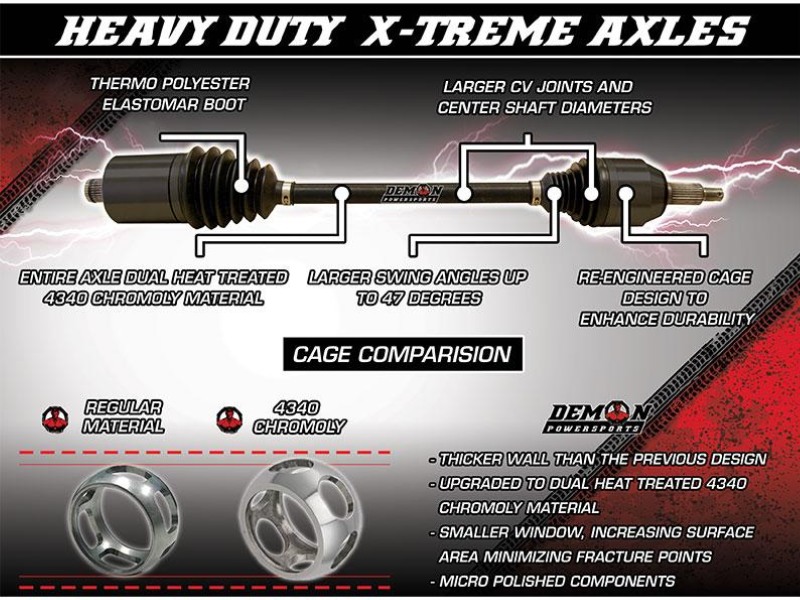 HEAVY DUTY X-TREME AXLES

THERMO POLYESTER ELASTOMAR BOOT

LARGER CV JOINTS AND CENTER SHAFT DIAMETERS

DEMON POWERSPORTS

ENTIRE AXLE DUAL HEAT TREATED 4340 CHROMOLY MATERIAL

LARGER SWING ANGLES UP TO 47 DEGREES

RE-ENGINEERED CAGE DESIGN TO ENHANCE DURABILITY

CAGE COMPARISION

REGULAR MATERIAL

4340 CHROMOLY

DEMON POWERSPORTS

- THICKER WALL THAN THE PREVIOUS DESIGN
- UPGRADED TO DUAL HEAT TREATED 4340 CHROMOLY MATERIAL
- SMALLER WINDOW, INCREASING SURFACE AREA MINIMIZING FRACTURE POINTS
- MICRO POLISHED COMPONENTS