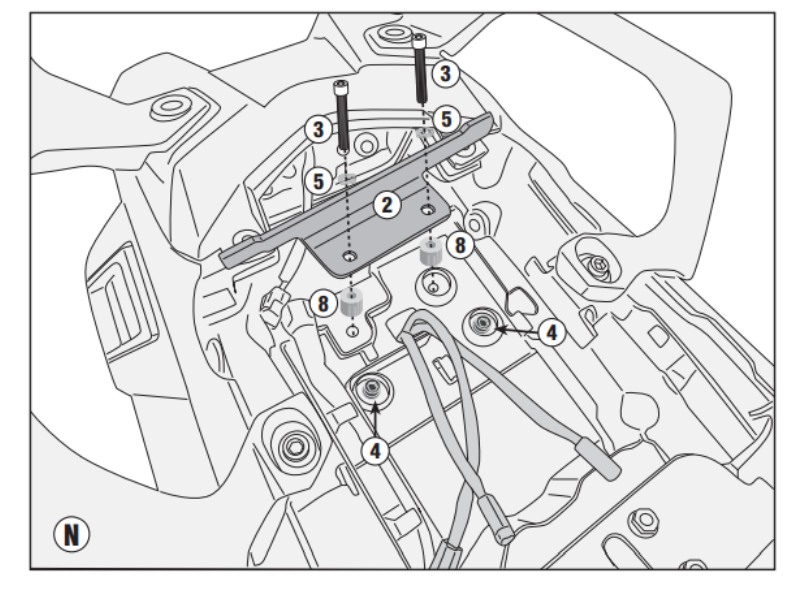 3
3
5
5
2
8
8
4
4
N